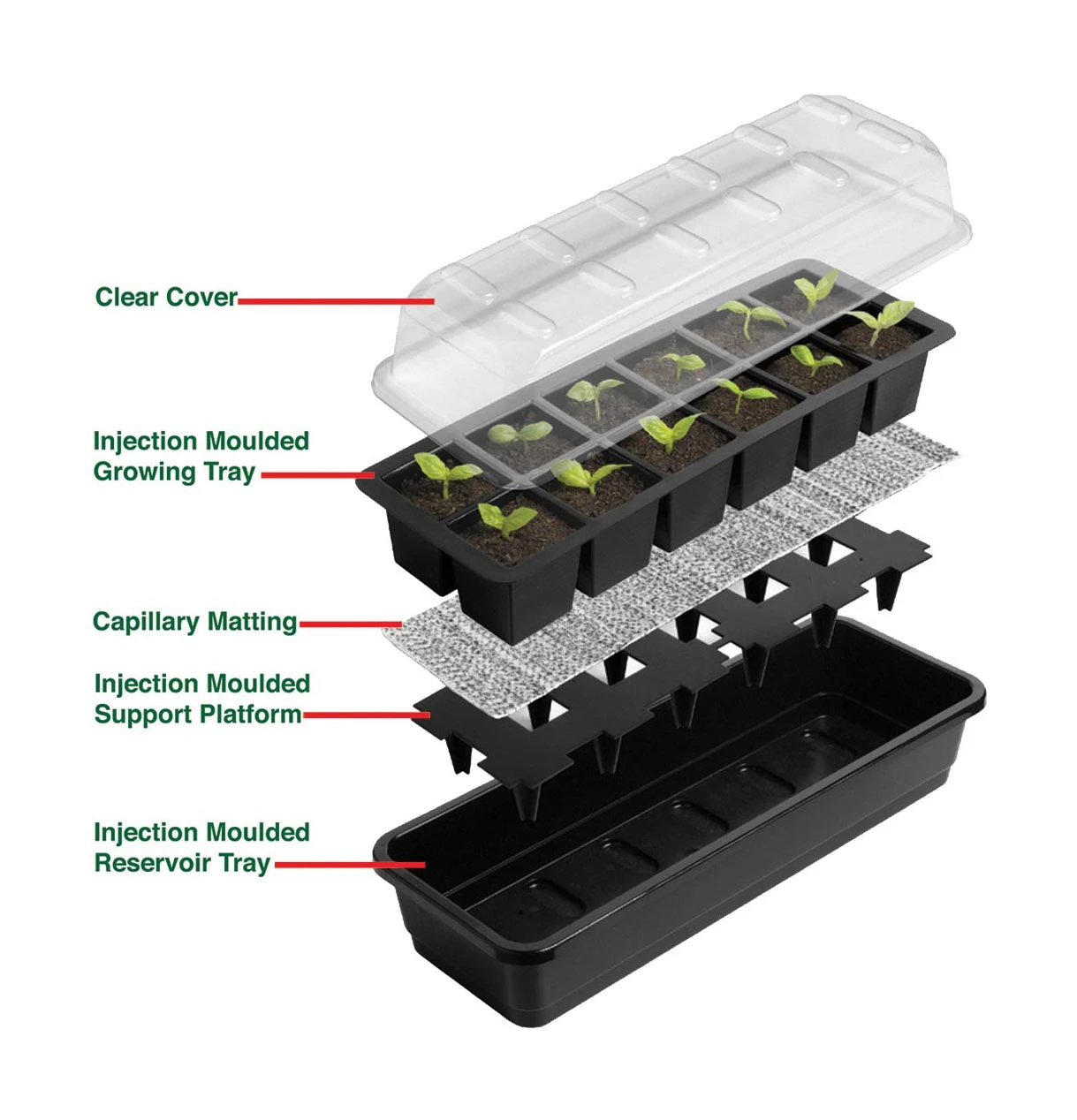 Clear Cover

Injection Moulded
Growing Tray

Capillary Matting

Injection Moulded
Support Platform

Injection Moulded
Reservoir Tray