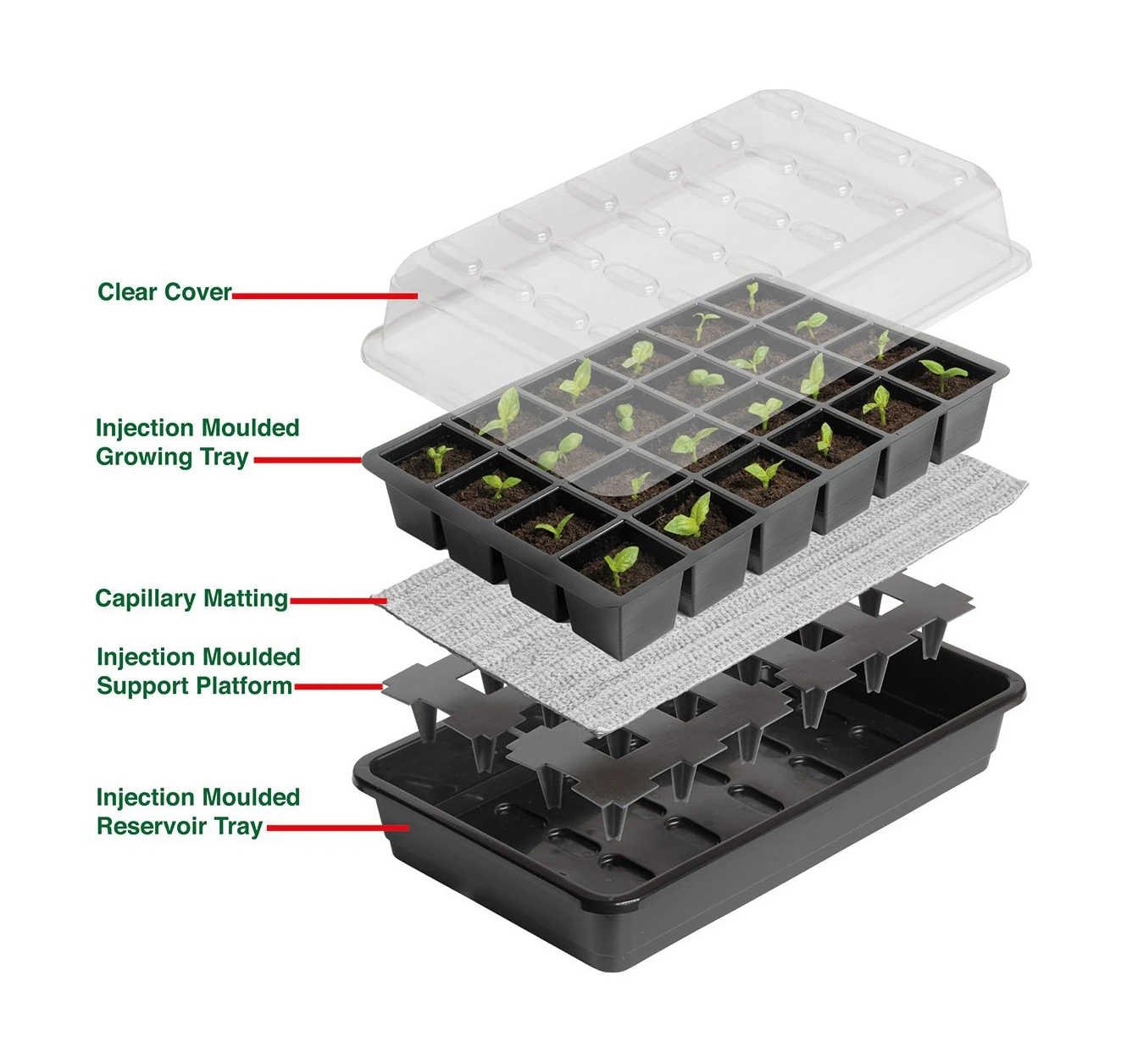 Clear Cover

Injection Moulded
Growing Tray

Capillary Matting

Injection Moulded
Support Platform

Injection Moulded
Reservoir Tray